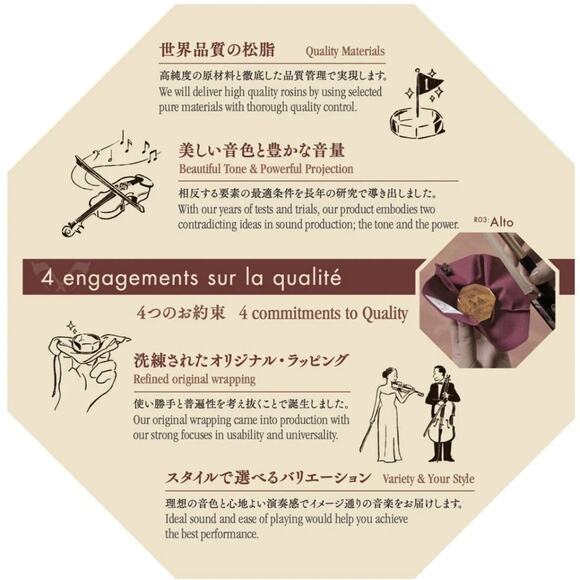 世界品質の松脂 Quality Materials

高純度の原材料と徹底した品質管理で実現します。
We will deliver high quality rosins by using selected pure materials with thorough quality control.

1

美しい音色と豊かな音量
Beautiful Tone & Powerful Projection

相反する要素の最適条件を長年の研究で導き出しました。
With our years of tests and trials, our product embodies two contradicting ideas in sound production; the tone and the power.

R03: Alto

4 engagements sur la qualité

4つのお約束 4 commitments to Quality

洗練されたオリジナル・ラッピング
Refined original wrapping

使い勝手と普遍性を考え抜くことで誕生しました。
Our original wrapping came into production with our strong focuses in usability and universality.

スタイルで選べるバリエーション Variety & Your Style

理想の音色と心地よい演奏感でイメージ通りの音楽をお届けします。
Ideal sound and ease of playing would help you achieve the best performance.